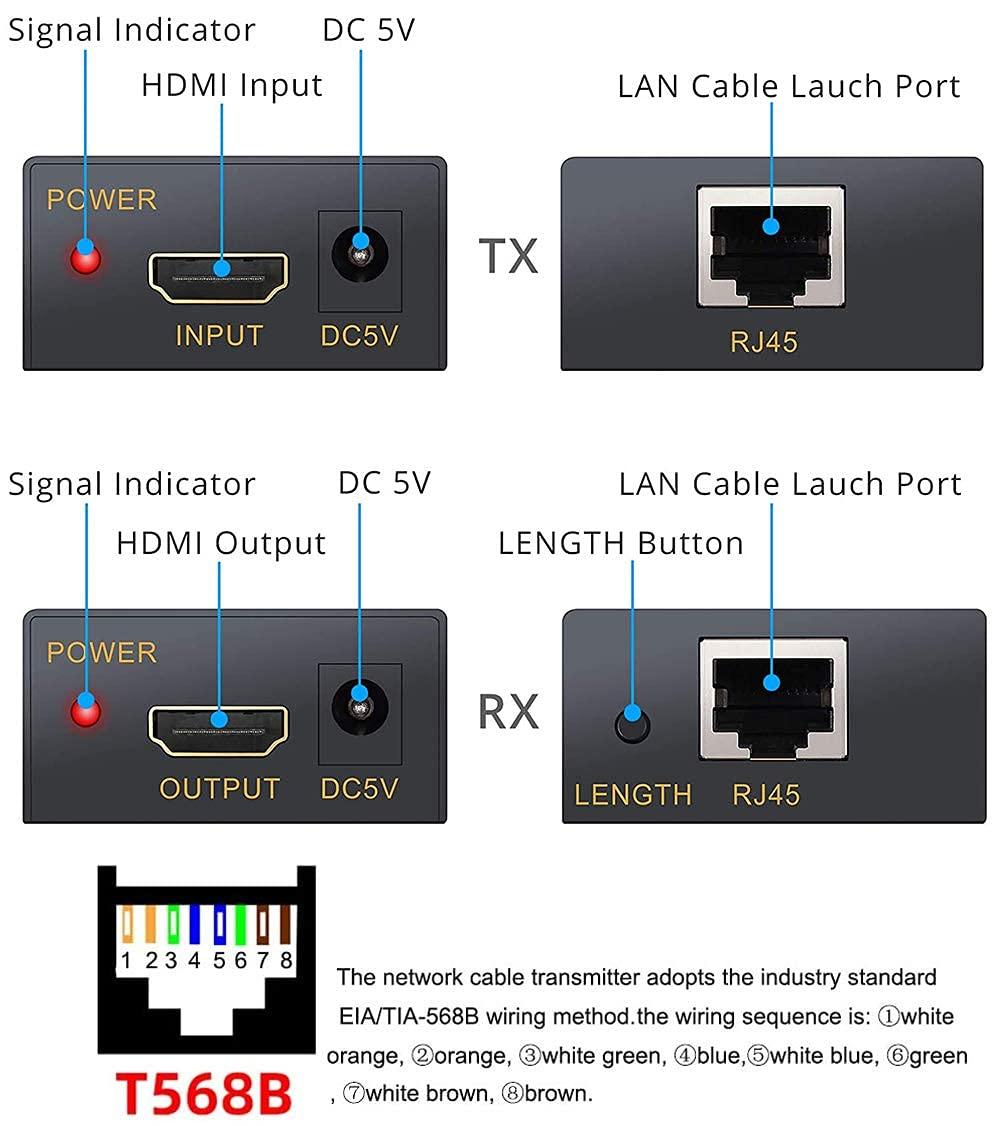 Signal Indicator
DC 5V
HDMI Input
LAN Cable Lauch Port
POWER
INPUT
DC5V
TX
RJ45

Signal Indicator
DC 5V
HDMI Output
LAN Cable Lauch Port
LENGTH Button
POWER
OUTPUT
DC5V
RX
LENGTH
RJ45

1 2 3 4 5 6 7 8
T568B

The network cable transmitter adopts the industry standard EIA/TIA-568B wiring method.the wiring sequence is: ①white orange, ②orange, ③white green, ④blue,⑤white blue, ⑥green , ⑦white brown, ⑧brown.